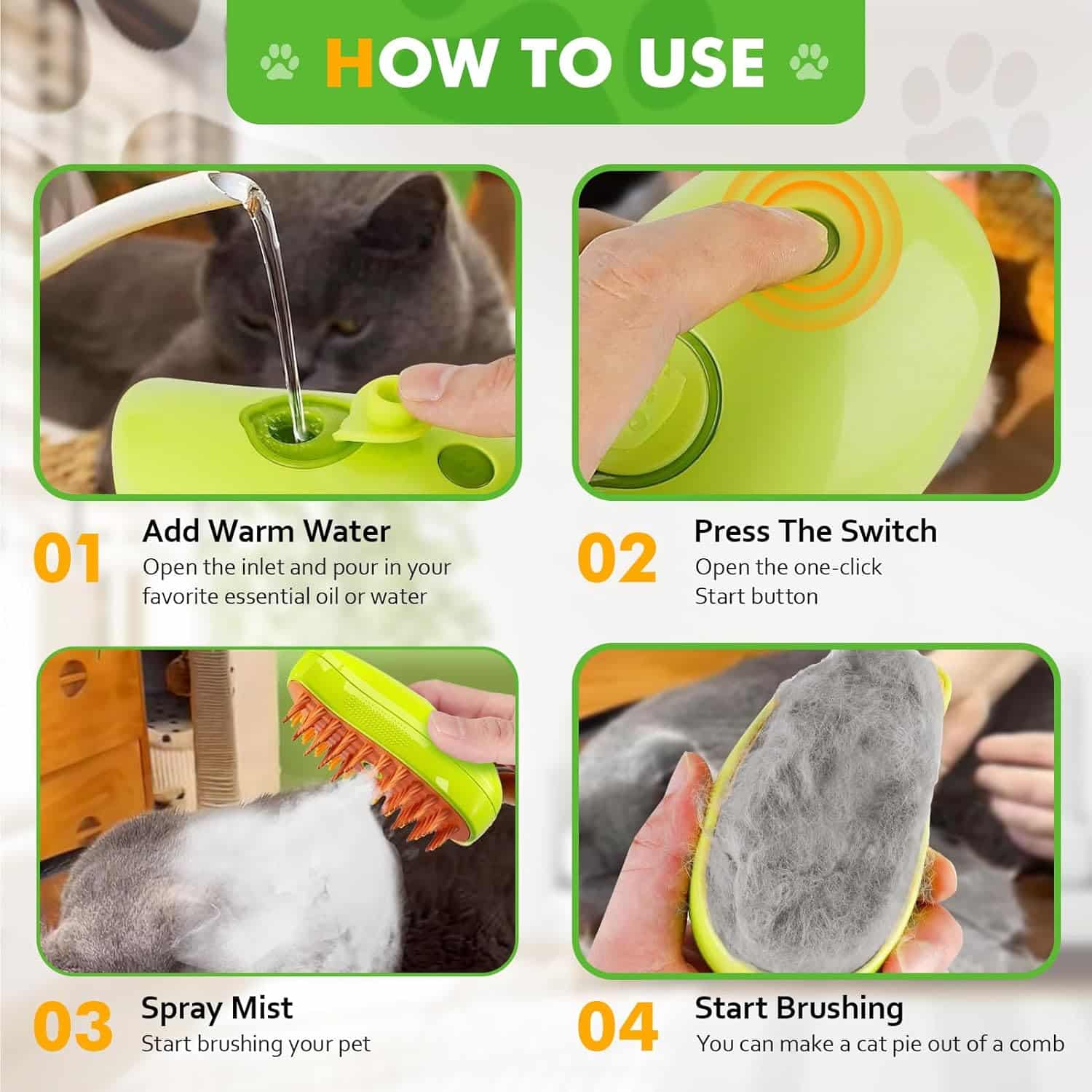 HOW TO USE

01 Add Warm Water
Open the inlet and pour in your favorite essential oil or water

02 Press The Switch
Open the one-click Start button

03 Spray Mist
Start brushing your pet

04 Start Brushing
You can make a cat pie out of a comb